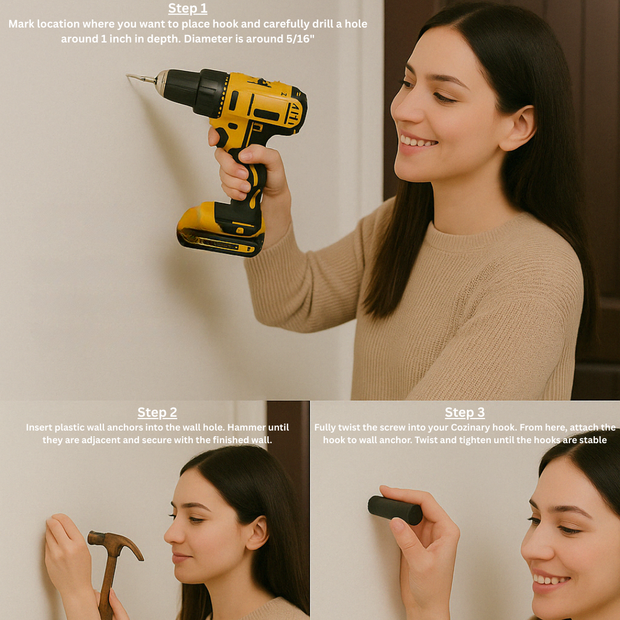 Step 1
Mark location where you want to place hook and carefully drill a hole around 1 inch in depth. Diameter is around 5/16"

Step 2
Insert plastic wall anchors into the wall hole. Hammer until they are adjacent and secure with the finished wall.

Step 3
Fully twist the screw into your Cozinary hook. From here, attach the hook to wall anchor. Twist and tighten until the hooks are stable